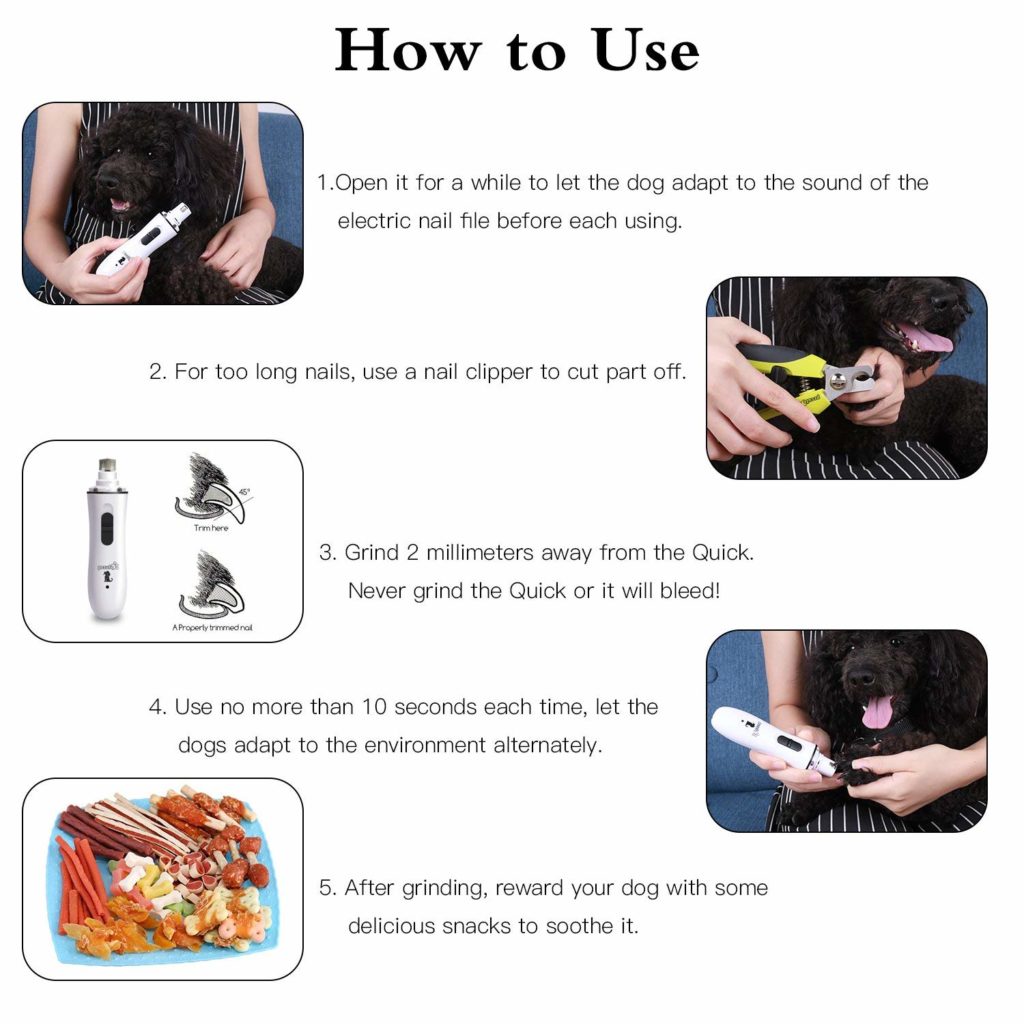 How to Use

1.Open it for a while to let the dog adapt to the sound of the electric nail file before each using.

2. For too long nails, use a nail clipper to cut part off.

45°

Trim here

A Properly trimmed nail

3. Grind 2 millimeters away from the Quick. Never grind the Quick or it will bleed!

4. Use no more than 10 seconds each time, let the dogs adapt to the environment alternately.

5. After grinding, reward your dog with some delicious snacks to soothe it.